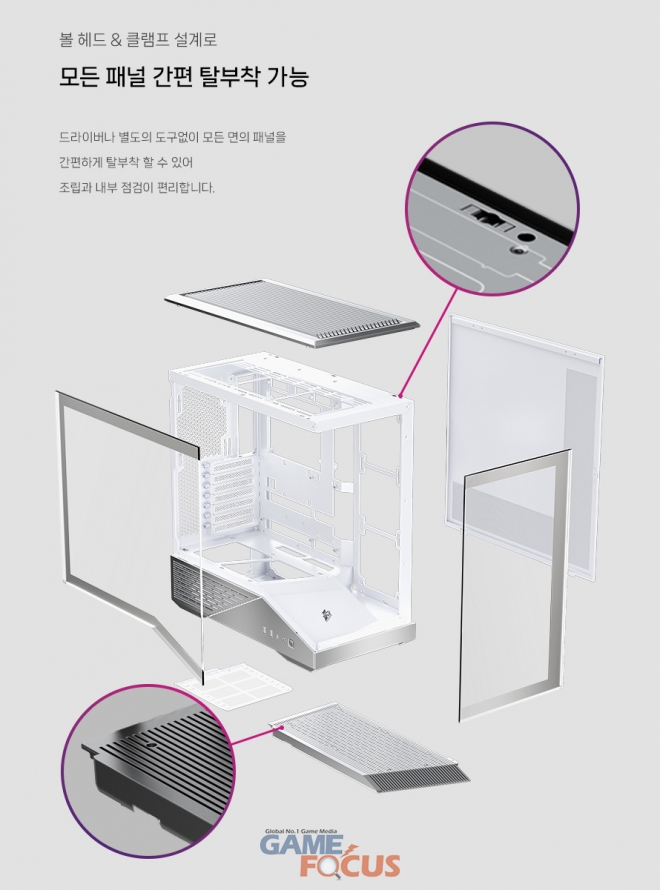 볼 헤드 & 클램프 설계로

모든 패널 간편 탈부착 가능

드라이버나 별도의 도구없이 모든 면의 패널을 간편하게 탈부착 할 수 있어 조립과 내부 점검이 편리합니다.

Global No.1 Game Media
GAME FOCUS